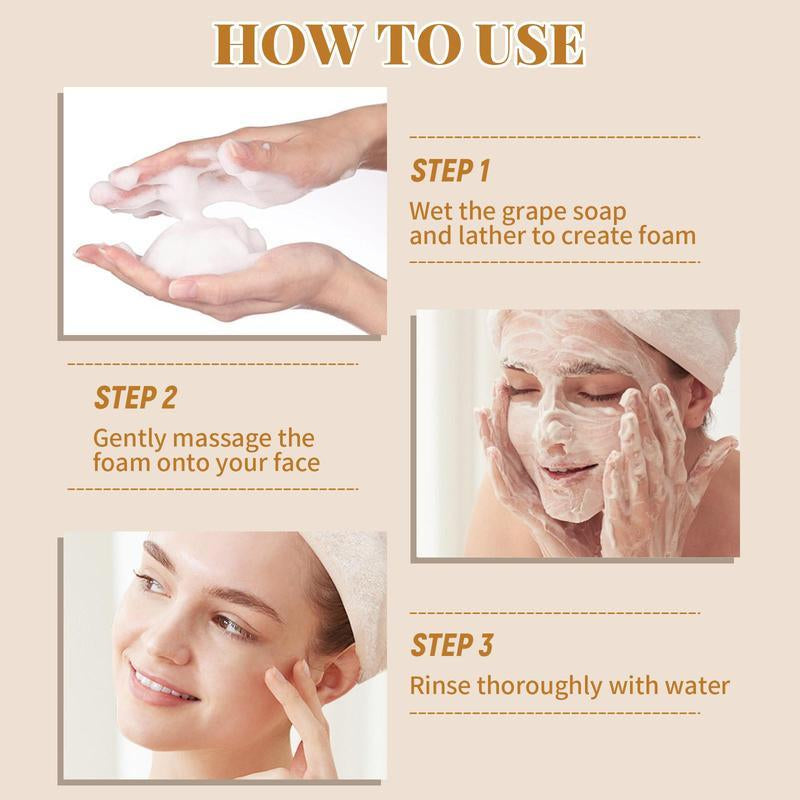 HOW TO USE

STEP 1
Wet the grape soap and lather to create foam

STEP 2
Gently massage the foam onto your face

STEP 3
Rinse thoroughly with water