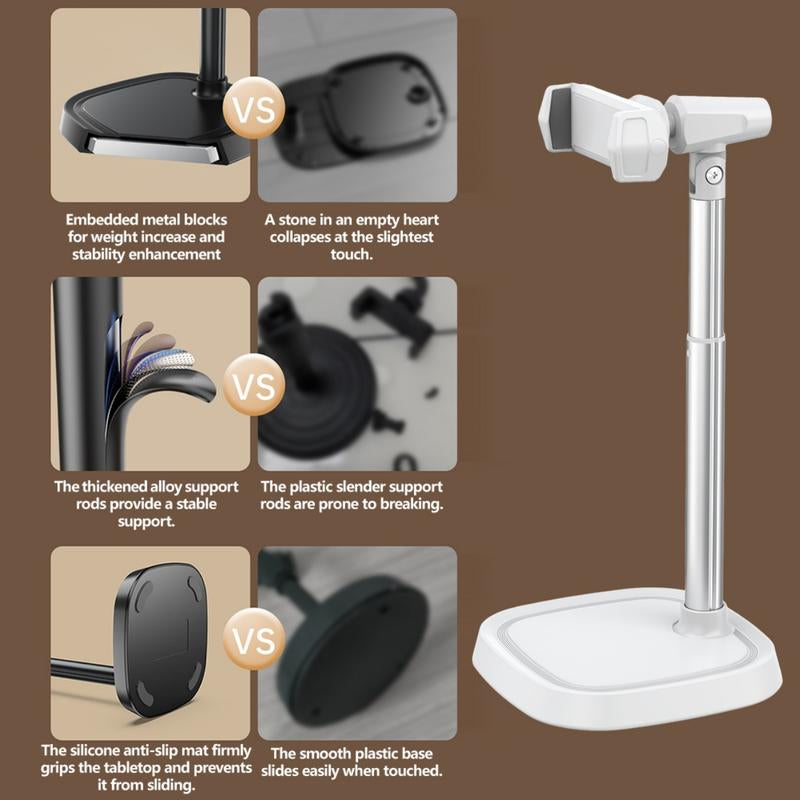 VS

Embedded metal blocks for weight increase and stability enhancement

A stone in an empty heart collapses at the slightest touch.

VS

The thickened alloy support rods provide a stable support.

The plastic slender support rods are prone to breaking.

VS

The silicone anti-slip mat firmly grips the tabletop and prevents it from sliding.

The smooth plastic base slides easily when touched.