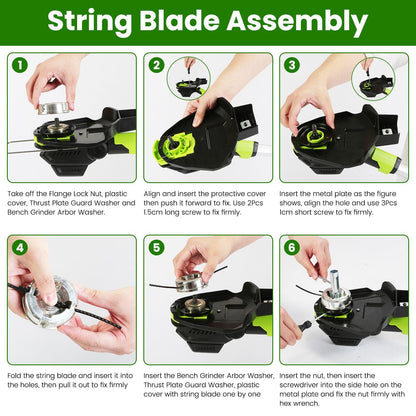 String Blade Assembly

1

Take off the Flange Lock Nut, plastic cover, Thrust Plate Guard Washer and Bench Grinder Arbor Washer.

2

Align and insert the protective cover then push it forward to fix. Use 2Pcs 1.5cm long screw to fix firmly.

3

Insert the metal plate as the figure shows, align the hole and use 3Pcs 1cm short screw to fix firmly.

4

Fold the string blade and insert it into the holes, then pull it out to fix firmly

5

Insert the Bench Grinder Arbor Washer, Thrust Plate Guard Washer, plastic cover with string blade one by one

6

Insert the nut, then insert the screwdriver into the side hole on the metal plate and fix the nut firmly with hex wrench.