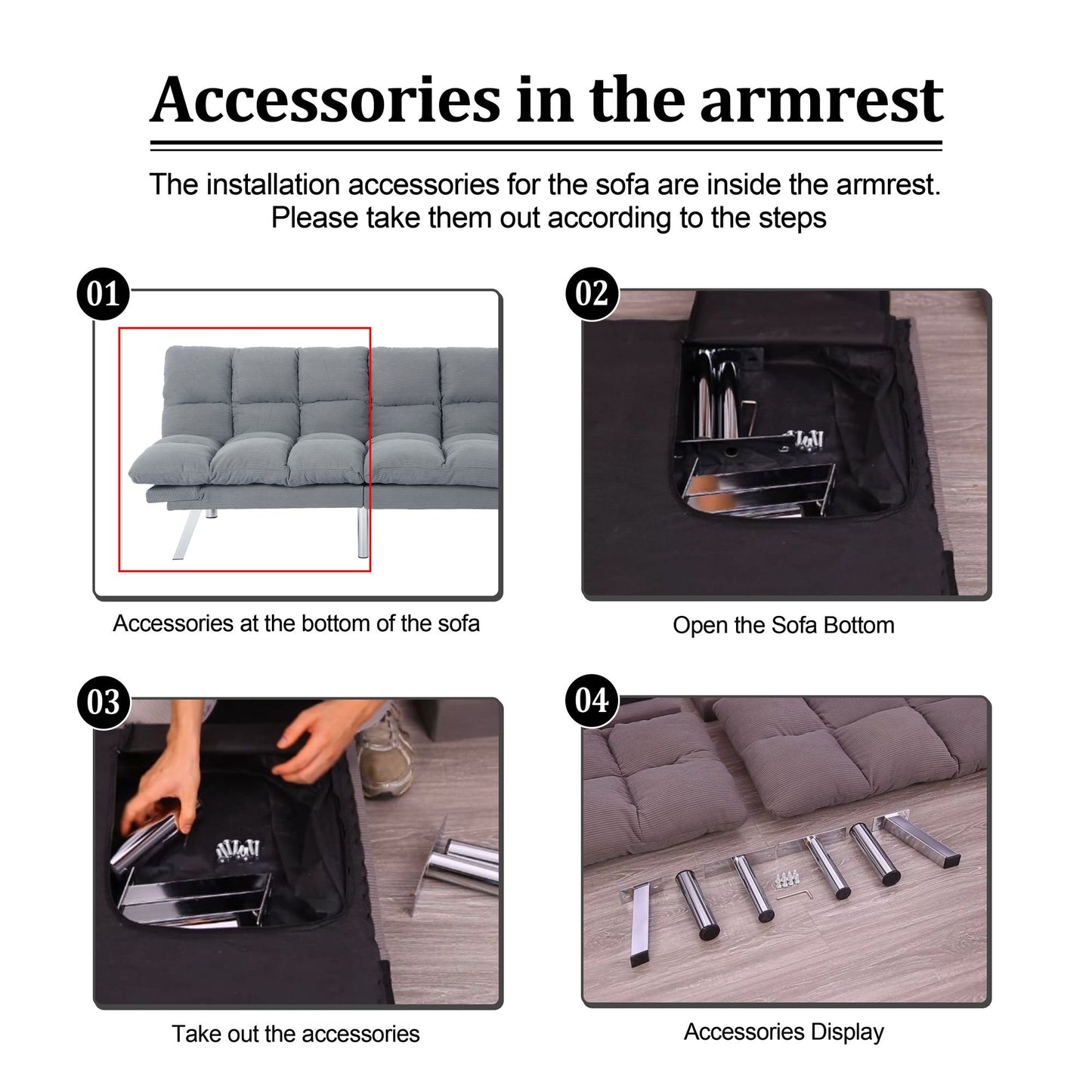 Accessories in the armrest

The installation accessories for the sofa are inside the armrest.
Please take them out according to the steps

01

Accessories at the bottom of the sofa

02

Open the Sofa Bottom

03

Take out the accessories

04

Accessories Display